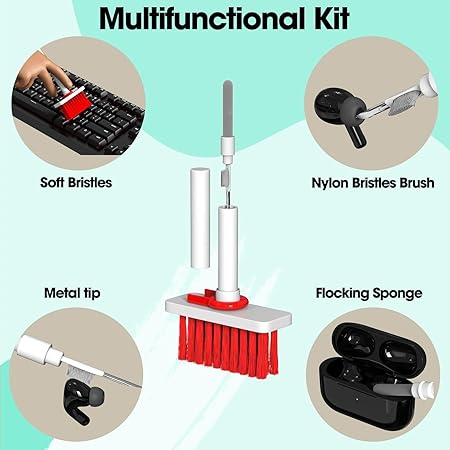 Multifunctional Kit

Soft Bristles

Nylon Bristles Brush

Metal tip

Flocking Sponge